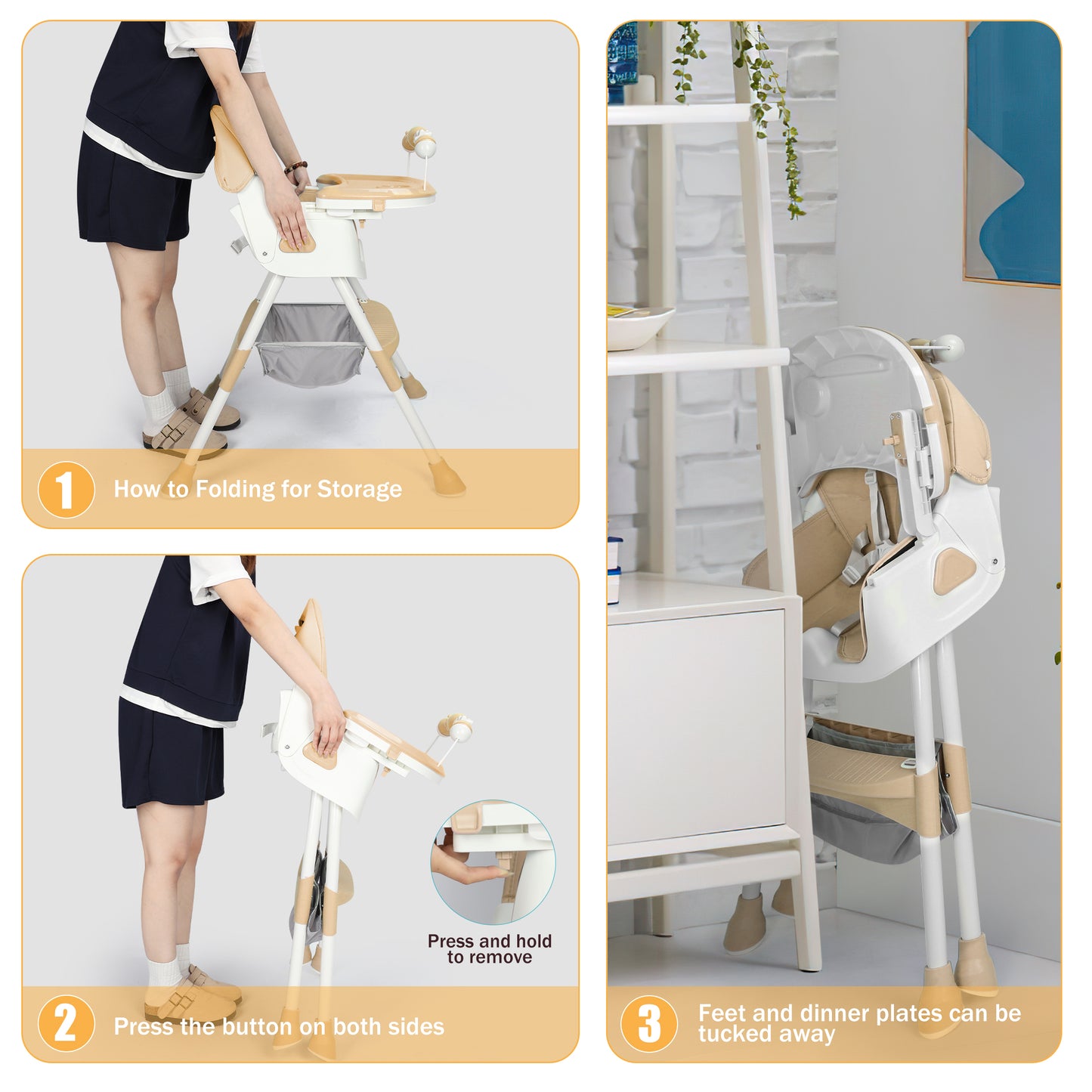 1 How to Folding for Storage

Press and hold to remove

2 Press the button on both sides

3 Feet and dinner plates can be tucked away