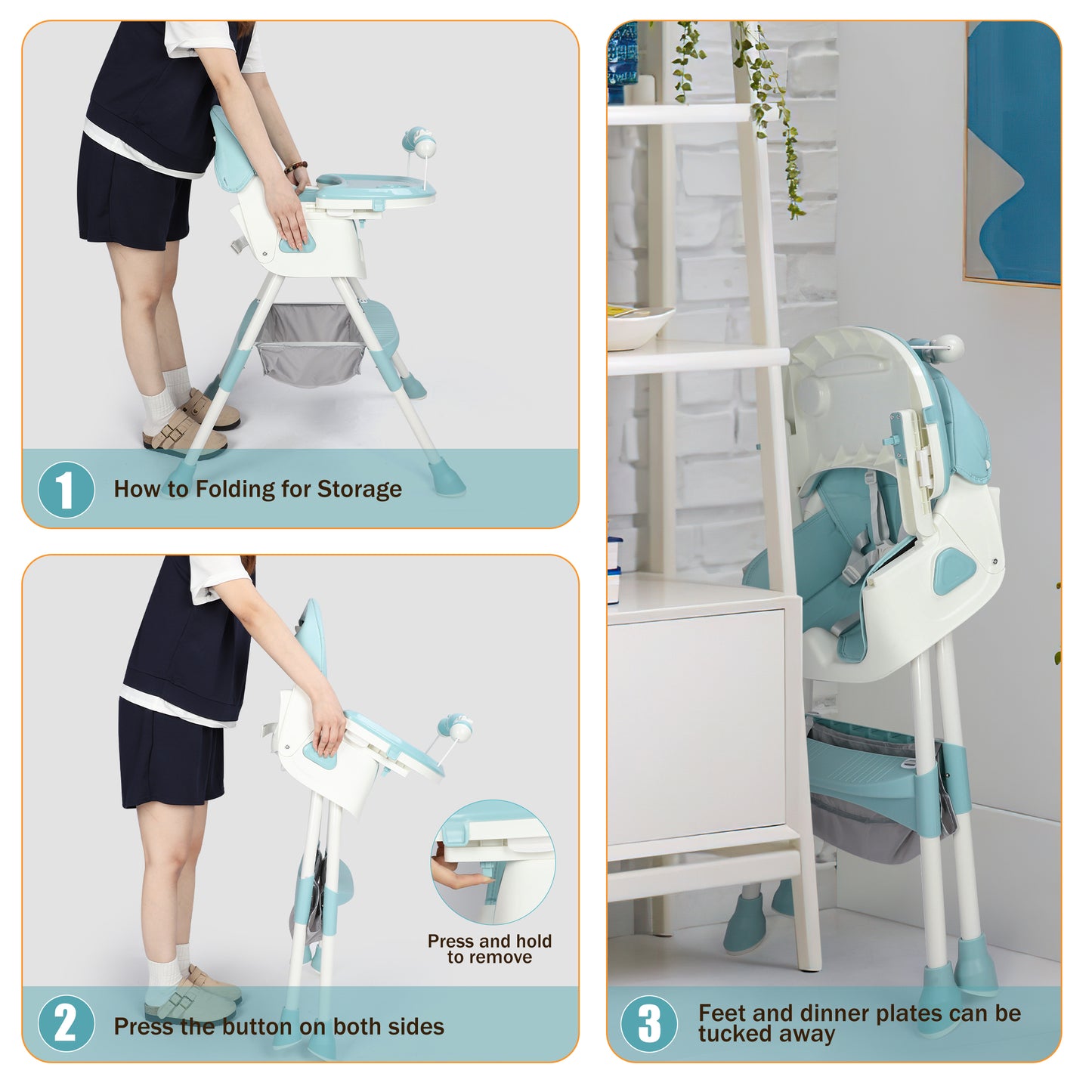 1 How to Folding for Storage

Press and hold to remove

2 Press the button on both sides

3 Feet and dinner plates can be tucked away