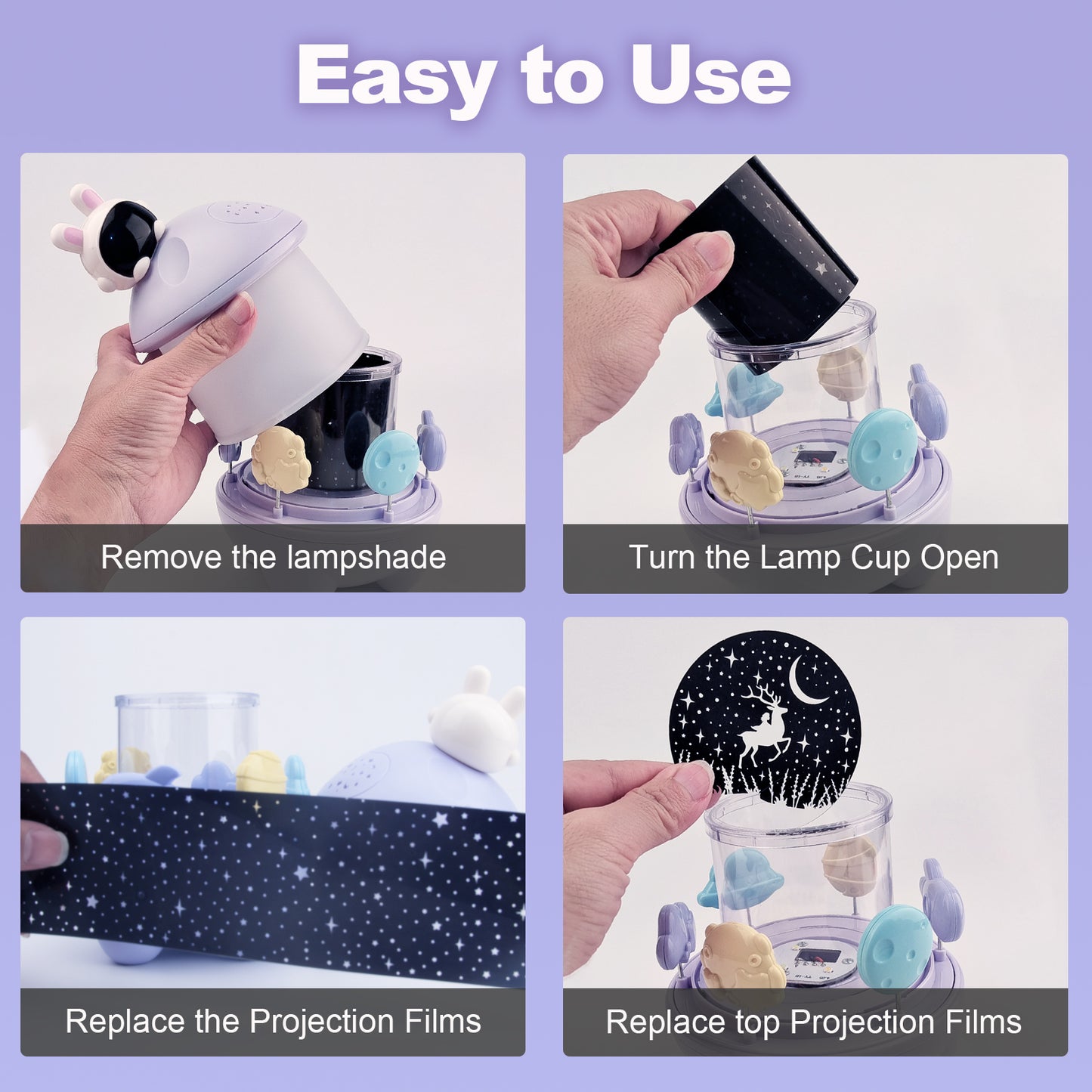 Easy to Use

Remove the lampshade

Turn the Lamp Cup Open

Replace the Projection Films

Replace top Projection Films